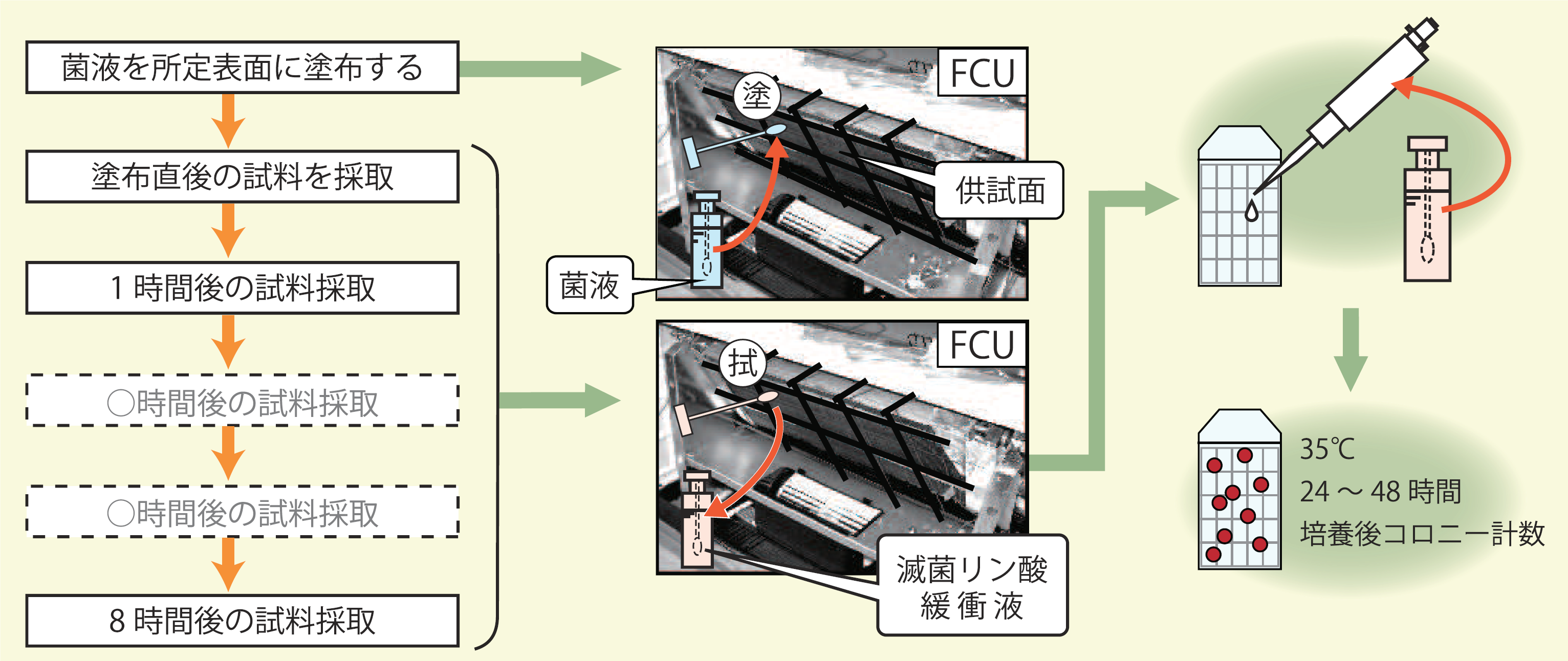 菌液を所定表面に塗布する

塗布直後の試料を採取

1 時間後の試料採取

○時間後の試料採取

○時間後の試料採取

8 時間後の試料採取

FCU

塗

供試面

菌液

FCU

拭

滅菌リン酸緩衝液

35℃
24 ～ 48 時間
培養後コロニー計数