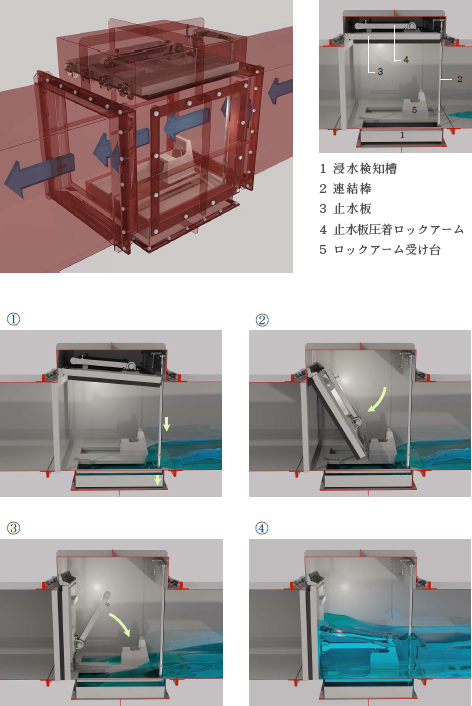 3
4
2
5
1

1 浸水検知槽
2 連結棒
3 止水板
4 止水板圧着ロックアーム
5 ロックアーム受け台

①

②

③

④